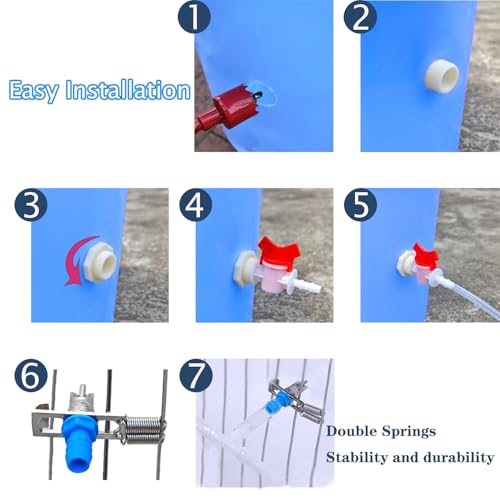 Easy Installation

1

2

3

4

5

6

7

Double Springs

Stability and durability