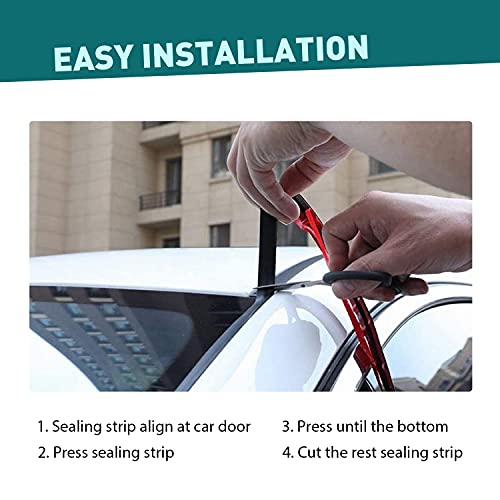 EASY INSTALLATION

1. Sealing strip align at car door
2. Press sealing strip

3. Press until the bottom
4. Cut the rest sealing strip