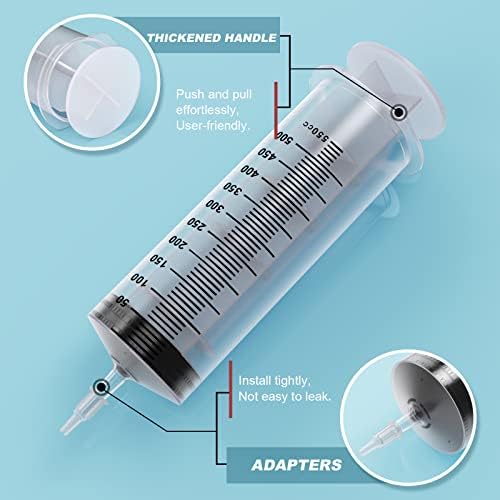 THICKENED HANDLE

Push and pull effortlessly, User-friendly.

550cc
500
450
400
350
300
250
200
150
100
50

Install tightly, Not easy to leak.

ADAPTERS