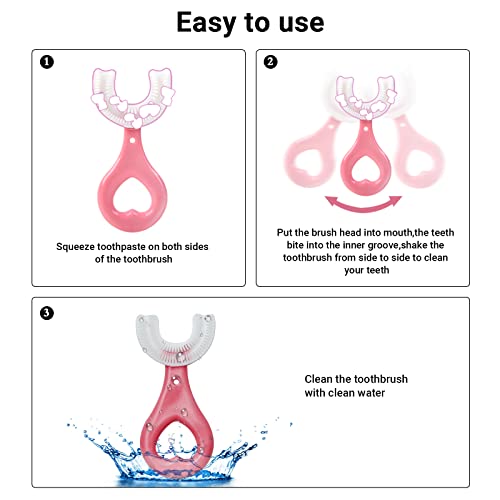 Easy to use

1

Squeeze toothpaste on both sides of the toothbrush

2

Put the brush head into mouth,the teeth bite into the inner groove,shake the toothbrush from side to side to clean your teeth

3

Clean the toothbrush with clean water