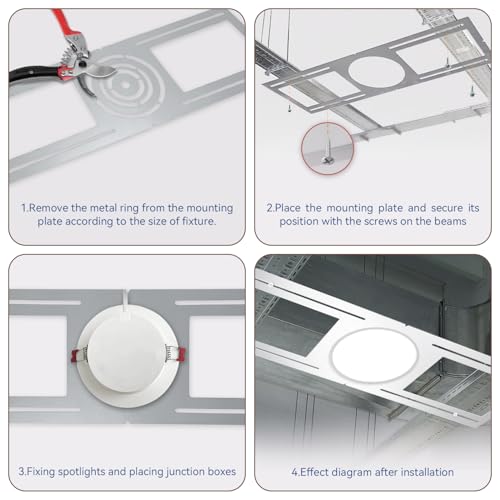 1.Remove the metal ring from the mounting plate according to the size of fixture.

2.Place the mounting plate and secure its position with the screws on the beams

3.Fixing spotlights and placing junction boxes

4.Effect diagram after installation