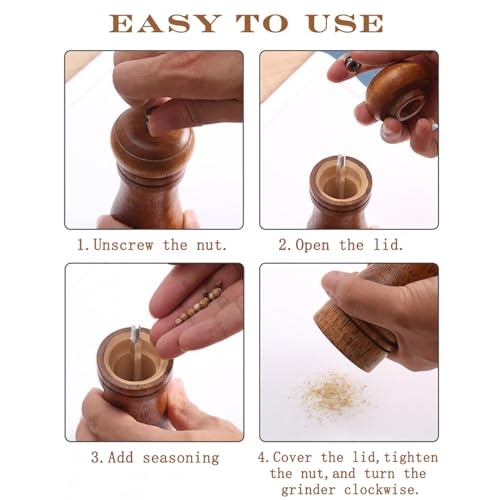 EASY TO USE

1.Unscrew the nut.

2.Open the lid.

3.Add seasoning

4.Cover the lid,tighten the nut,and turn the grinder clockwise.