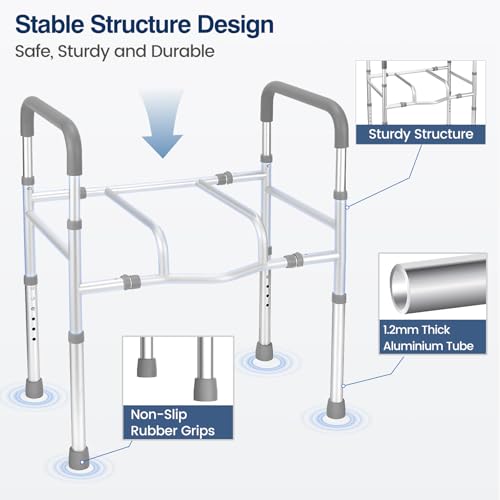 Stable Structure Design

Safe, Sturdy and Durable

Sturdy Structure

1.2mm Thick
Aluminium Tube

Non-Slip
Rubber Grips