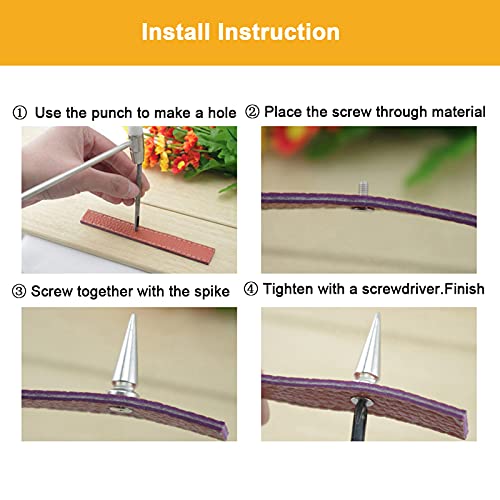 Install Instruction

① Use the punch to make a hole

② Place the screw through material

③ Screw together with the spike

④ Tighten with a screwdriver.Finish