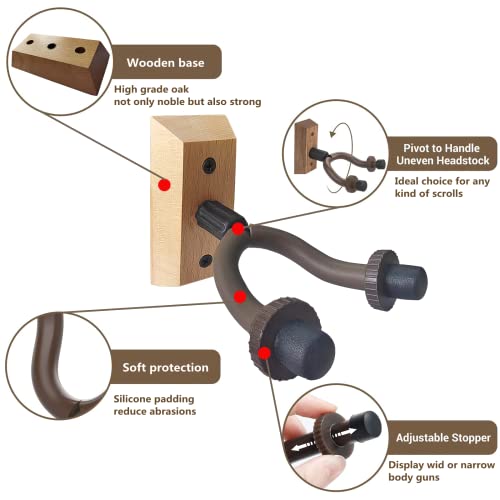 Wooden base

High grade oak
not only noble but also strong

Pivot to Handle Uneven Headstock

Ideal choice for any kind of scrolls

Soft protection

Silicone padding reduce abrasions

Adjustable Stopper

Display wid or narrow body guns