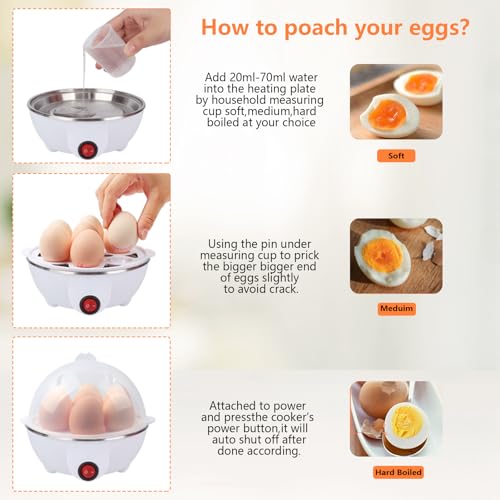 How to poach your eggs?

Add 20ml-70ml water into the heating plate by household measuring cup soft,medium,hard boiled at your choice

Soft

Using the pin under measuring cup to prick the bigger bigger end of eggs slightly to avoid crack.

Meduim

Attached to power and pressthe cooker's power button,it will auto shut off after done according.

Hard Boiled