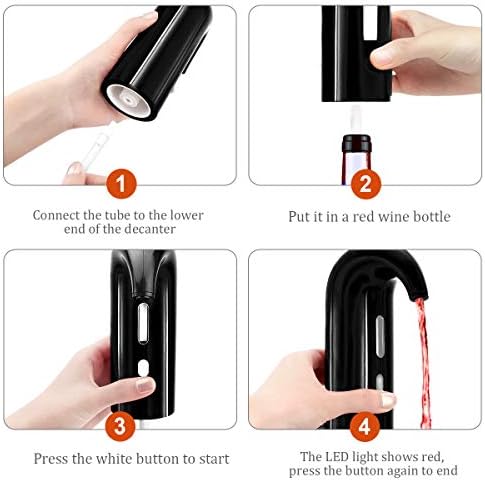 1

Connect the tube to the lower end of the decanter

2

Put it in a red wine bottle

3

Press the white button to start

4

The LED light shows red, press the button again to end