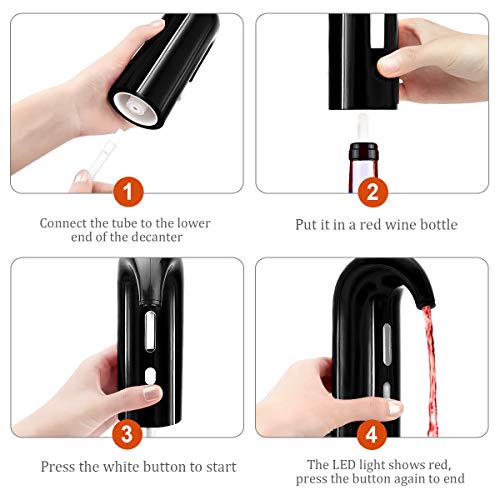 1

Connect the tube to the lower end of the decanter

2

Put it in a red wine bottle

3

Press the white button to start

4

The LED light shows red, press the button again to end