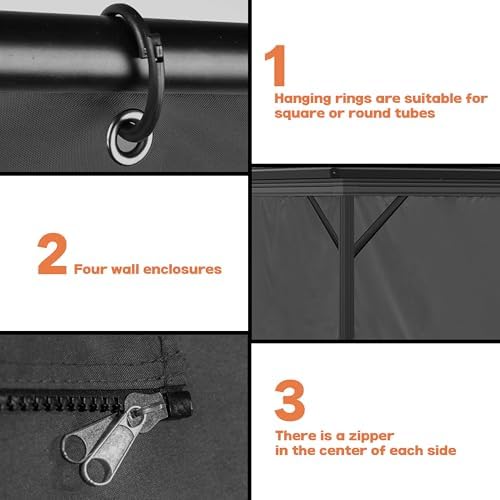 1
Hanging rings are suitable for square or round tubes

2 Four wall enclosures

3
There is a zipper in the center of each side