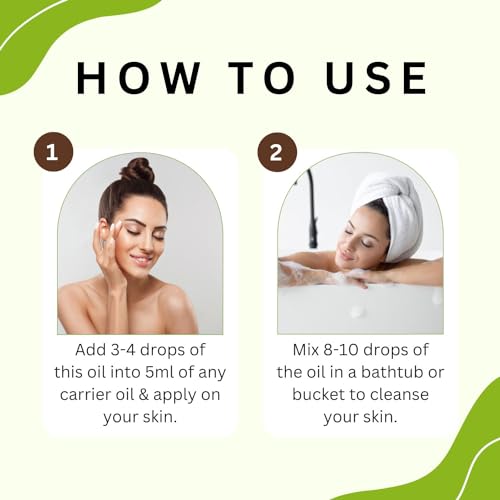 HOW TO USE

1

Add 3-4 drops of this oil into 5ml of any carrier oil & apply on your skin.

2

Mix 8-10 drops of the oil in a bathtub or bucket to cleanse your skin.