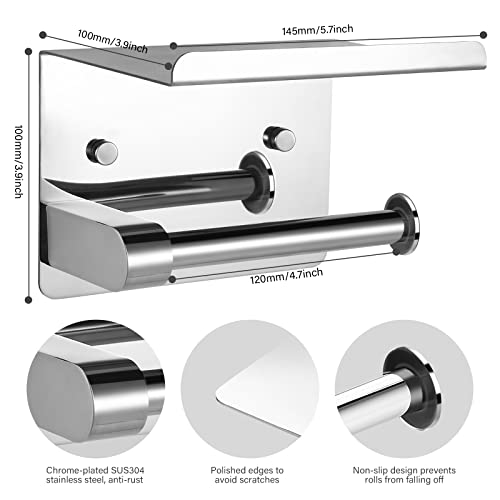 100mm/3.9inch

145mm/5.7inch

100mm/3.9inch

120mm/4.7inch

Chrome-plated SUS304 stainless steel, anti-rust

Polished edges to avoid scratches

Non-slip design prevents rolls from falling off