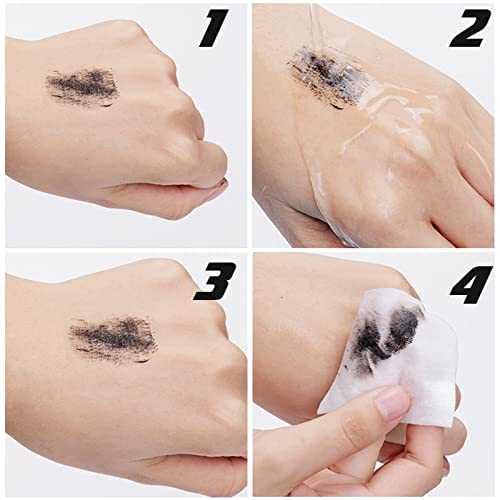 1
2
3
4