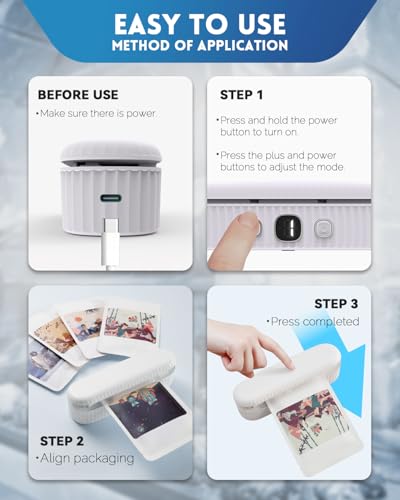 EASY TO USE
METHOD OF APPLICATION

BEFORE USE
•Make sure there is power.

STEP 1
•Press and hold the power button to turn on.

•Press the plus and power buttons to adjust the mode

STEP 2
•Align packaging

STEP 3
•Press completed