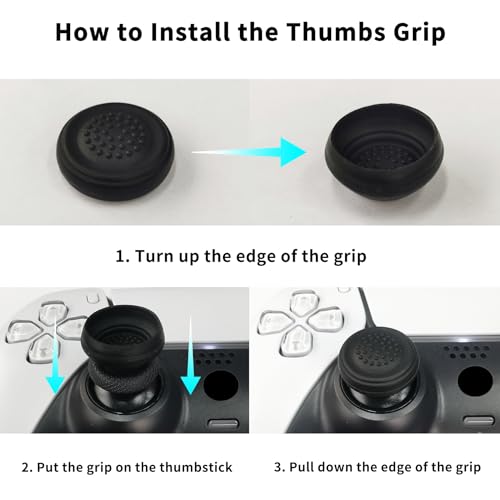 How to Install the Thumbs Grip

1. Turn up the edge of the grip

2. Put the grip on the thumbstick

3. Pull down the edge of the grip