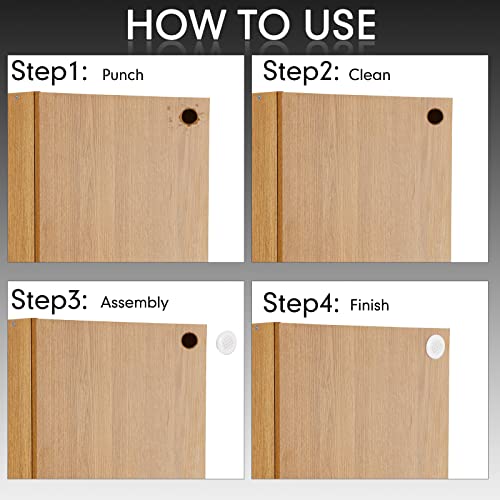 HOW TO USE

Step1: Punch

Step2: Clean

Step3: Assembly

Step4: Finish