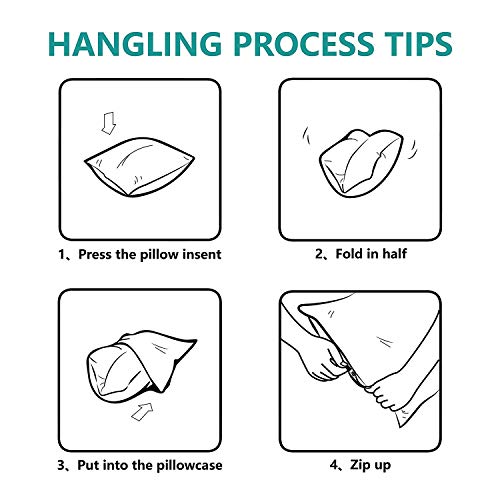 HANGLING PROCESS TIPS

1、Press the pillow insent

2、Fold in half

3、Put into the pillowcase

4、Zip up