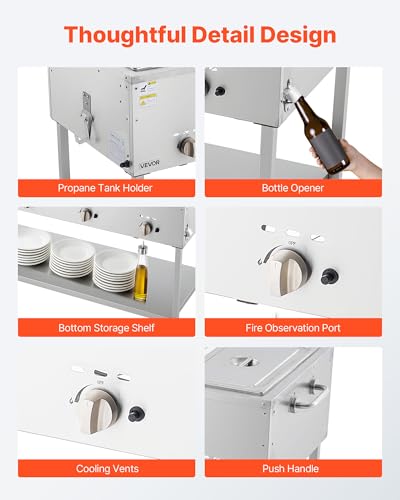 Thoughtful Detail Design

VEVOR

Propane Tank Holder

Bottle Opener

Bottom Storage Shelf

OFF

Fire Observation Port

OFF

Cooling Vents

Push Handle