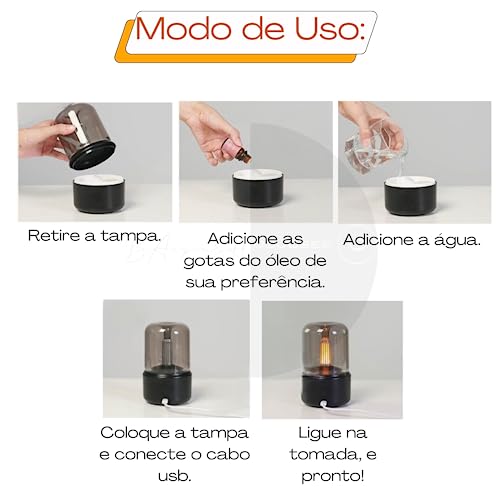 Modo de Uso:

Retire a tampa.

Adicione as gotas do óleo de sua preferência.

Adicione a água.

Coloque a tampa e conecte o cabo usb.

Ligue na tomada, e pronto!