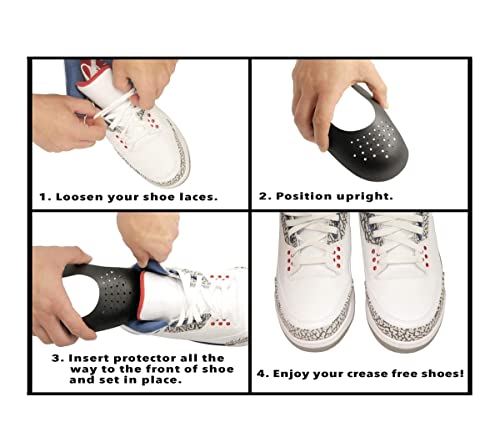 1. Loosen your shoe laces.

2. Position upright.

3. Insert protector all the way to the front of shoe and set in place.

4. Enjoy your crease free shoes!