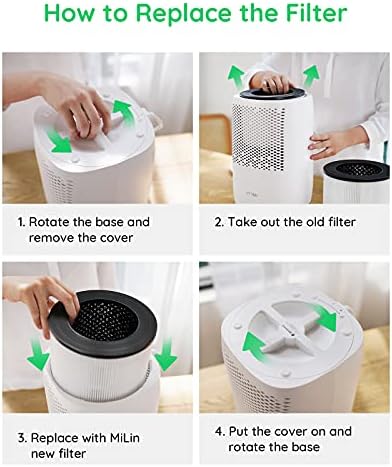 How to Replace the Filter

1. Rotate the base and remove the cover

2. Take out the old filter

3. Replace with MiLin new filter

4. Put the cover on and rotate the base