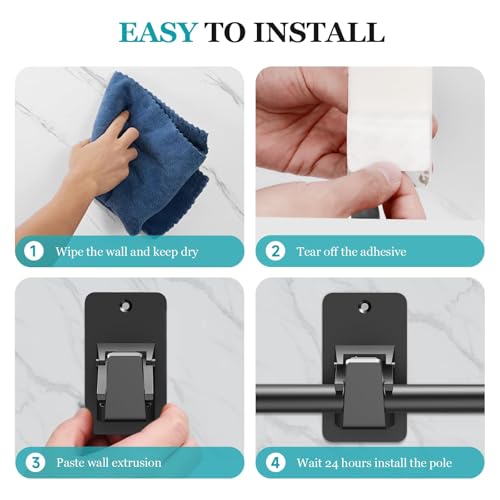 EASY TO INSTALL

1 Wipe the wall and keep dry

2 Tear off the adhesive

3 Paste wall extrusion

4 Wait 24 hours install the pole