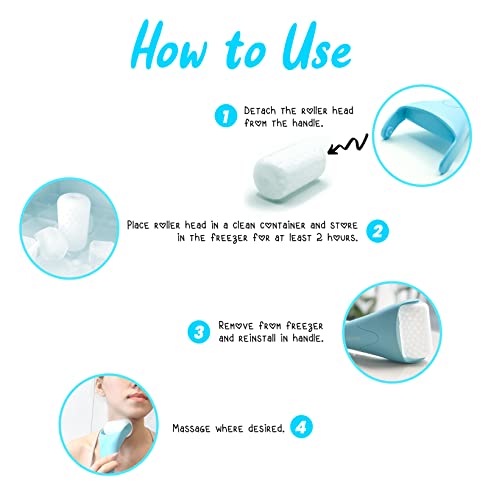 How to Use

1 Detach the roller head from the handle.

Place roller head in a clean container and store in the freezer for at least 2 hours. 2

3 Remove from freezer and reinstall in handle.

Massage where desired. 4