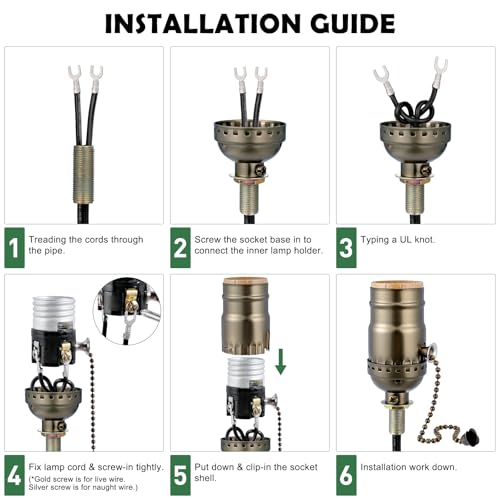 INSTALLATION GUIDE

1 Treading the cords through the pipe.

2 Screw the socket base in to connect the inner lamp holder.

3 Typing a UL knot.

4 Fix lamp cord & screw-in tightly.
(*Gold screw is for live wire. Silver screw is for naught wire.)

5 Put down & clip-in the socket shell.

6 Installation work down.