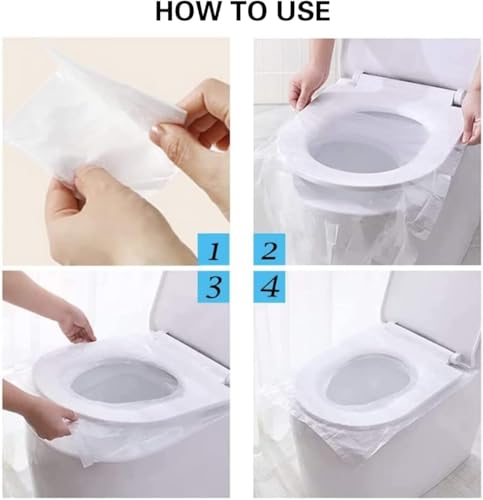 HOW TO USE

1

2

3

4