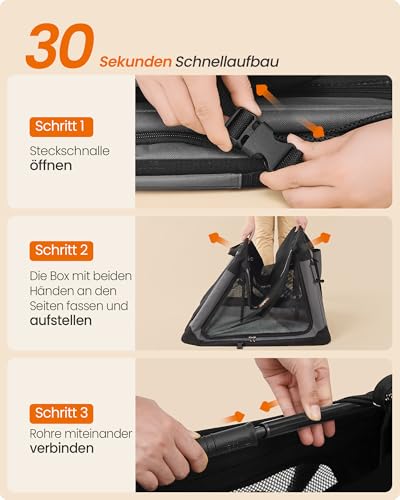 30 Sekunden Schnellaufbau

Schritt 1
Steckschnalle öffnen

Schritt 2
Die Box mit beiden Händen an den Seiten fassen und aufstellen

Schritt 3
Rohre miteinander verbinden