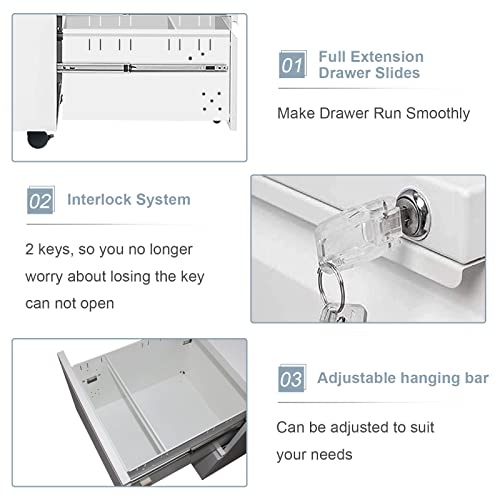 01 Full Extension Drawer Slides

Make Drawer Run Smoothly

02 Interlock System

2 keys, so you no longer worry about losing the key can not open

03 Adjustable hanging bar

Can be adjusted to suit your needs