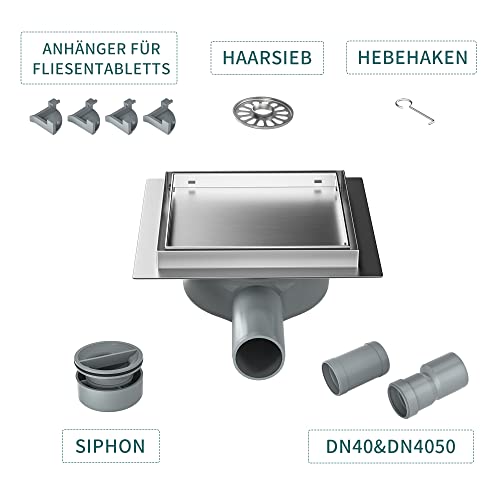 ANHÄNGER FÜR FLIESENTABLETTS

HAARSIEB

HEBEHAKEN

SIPHON

DN40&DN4050