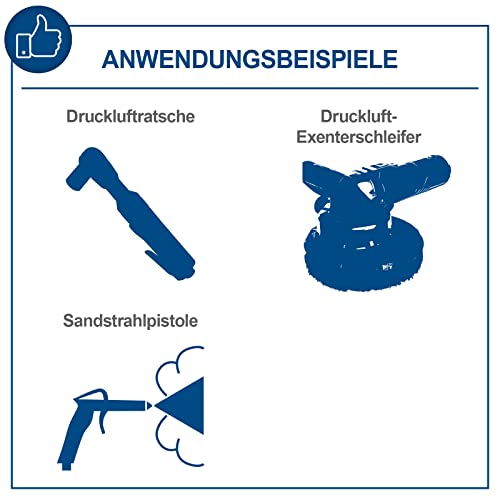 ANWENDUNGSBEISPIELE

Druckluftratsche

Druckluft-Exenterschleifer

Sandstrahlpistole