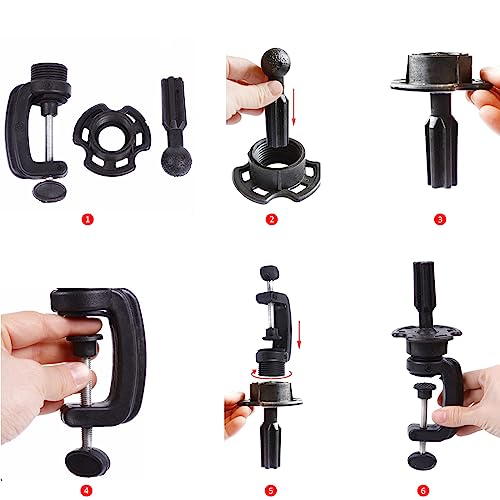 1

2

3

4

5

6