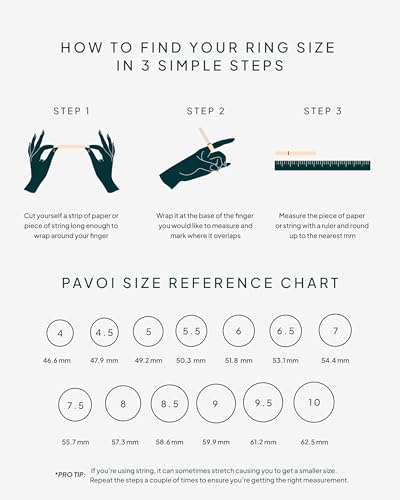 HOW TO FIND YOUR RING SIZE IN 3 SIMPLE STEPS

STEP 1

Cut yourself a strip of paper or piece of string long enough to wrap around your finger

STEP 2

Wrap it at the base of the finger you would like to measure and mark where it overlaps

STEP 3

Measure the piece of paper or string with a ruler and round up to the nearest mm

PAVOI SIZE REFERENCE CHART

4
46.6 mm

4.5
47.9 mm

5
49.2 mm

5.5
50.3 mm

6
51.8 mm

6.5
53.1 mm

7
54.4 mm

7.5
55.7 mm

8
57.3 mm

8.5
58.6 mm

9
59.9 mm

9.5
61.2 mm

10
62.5 mm

*PRO TIP: If you're using string, it can sometimes stretch causing you to get a smaller size. Repeat the steps a couple of times to ensure you're getting the right measurement.