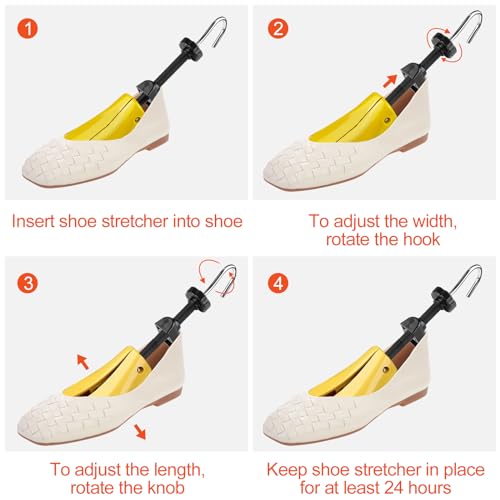 1

Insert shoe stretcher into shoe

2

To adjust the width, rotate the hook

3

To adjust the length, rotate the knob

4

Keep shoe stretcher in place for at least 24 hours