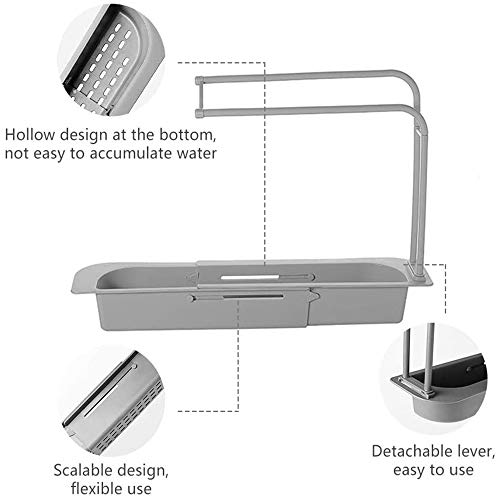 Hollow design at the bottom, not easy to accumulate water

Scalable design, flexible use

Detachable lever, easy to use