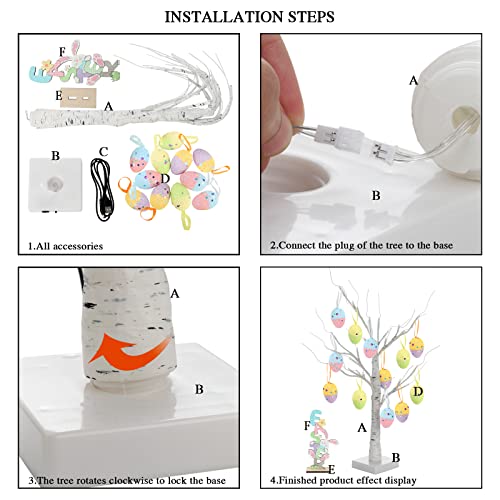 INSTALLATION STEPS

F
E
A
B
C
D
1.All accessories

A
B
2.Connect the plug of the tree to the base

A
B
3.The tree rotates clockwise to lock the base

D
F
A
B
E
4.Finished product effect display