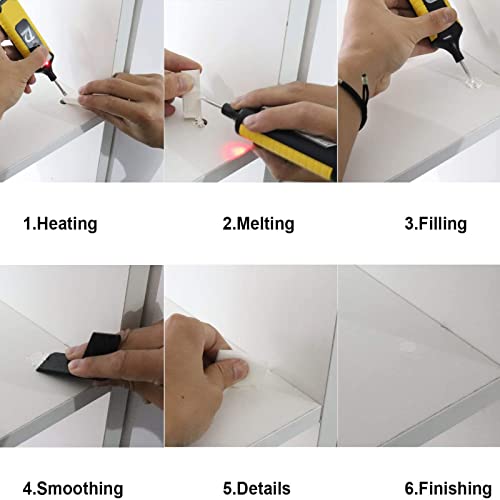 1.Heating

2.Melting

3.Filling

4.Smoothing

5.Details

6.Finishing