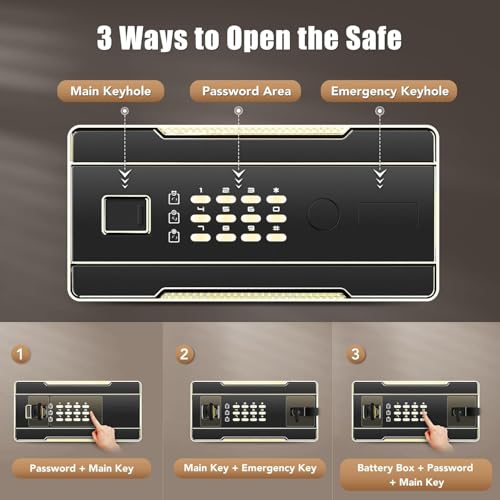 3 Ways to Open the Safe

Main Keyhole

Password Area

Emergency Keyhole

1 2 3 *
4 5 6 0
7 8 9 #

1

Password + Main Key

2

Main Key + Emergency Key

3

Battery Box + Password + Main Key