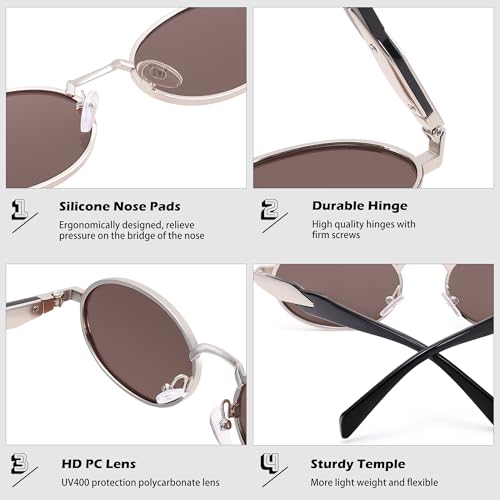 1

Silicone Nose Pads

Ergonomically designed, relieve pressure on the bridge of the nose

2

Durable Hinge

High quality hinges with firm screws

3

HD PC Lens

UV400 protection polycarbonate lens

4

Sturdy Temple

More light weight and flexible