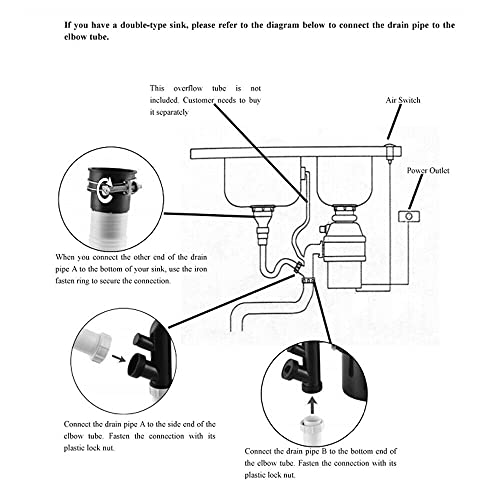 If you have a double-type sink, please refer to the diagram below to connect the drain pipe to the elbow tube.

This overflow tube is not included. Customer needs to buy it separately

Air Switch

Power Outlet

When you connect the other end of the drain pipe A to the bottom of your sink, use the iron fasten ring to secure the connection.

Connect the drain pipe A to the side end of the elbow tube. Fasten the connection with its plastic lock nut.

Connect the drain pipe B to the bottom end of the elbow tube. Fasten the connection with its plastic lock nut.