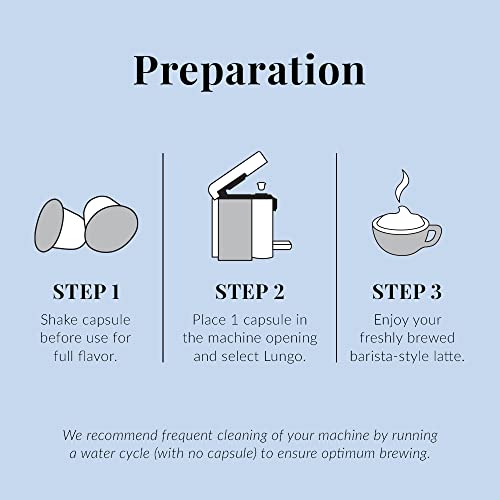 Preparation

STEP 1
Shake capsule before use for full flavor.

STEP 2
Place 1 capsule in the machine opening and select Lungo.

STEP 3
Enjoy your freshly brewed barista-style latte.

We recommend frequent cleaning of your machine by running a water cycle (with no capsule) to ensure optimum brewing.