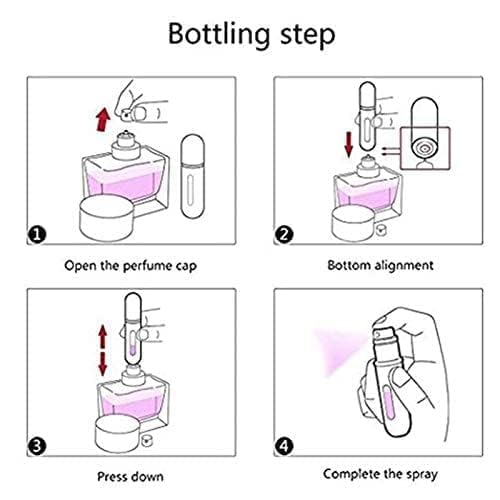 Bottling step

1

Open the perfume cap

2

Bottom alignment

3

Press down

4

Complete the spray