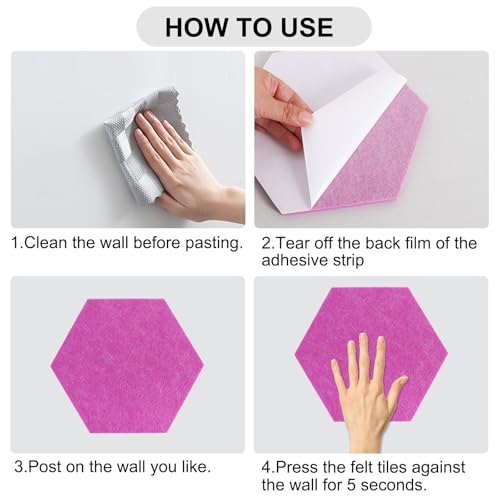 HOW TO USE

1.Clean the wall before pasting.

2.Tear off the back film of the adhesive strip

3.Post on the wall you like.

4.Press the felt tiles against the wall for 5 seconds.