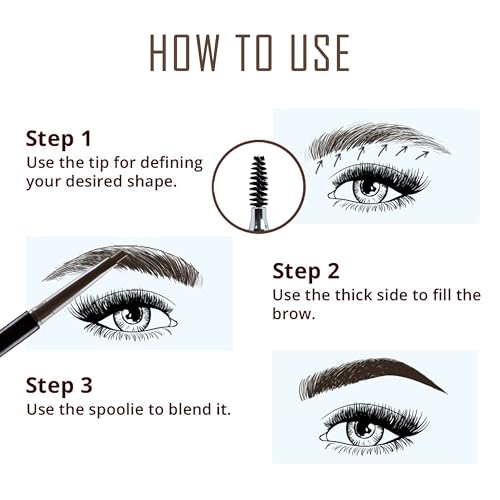 HOW TO USE

Step 1
Use the tip for defining your desired shape.

Step 2
Use the thick side to fill the brow.

Step 3
Use the spoolie to blend it.