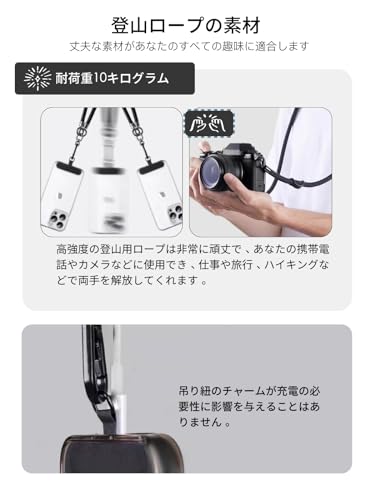 登山ロープの素材

丈夫な素材があなたのすべての趣味に適合します

耐荷重10キログラム

高強度の登山用ロープは非常に頑丈で、あなたの携帯電話やカメラなどに使用でき、仕事や旅行、ハイキングなどで両手を解放してくれます。

吊り紐のチャームが充電の必要性に影響を与えることはありません。