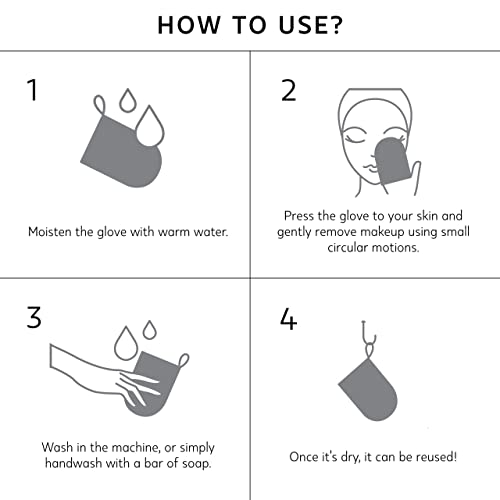 HOW TO USE?

1

Moisten the glove with warm water.

2

Press the glove to your skin and gently remove makeup using small circular motions.

3

Wash in the machine, or simply handwash with a bar of soap.

4

Once it's dry, it can be reused!