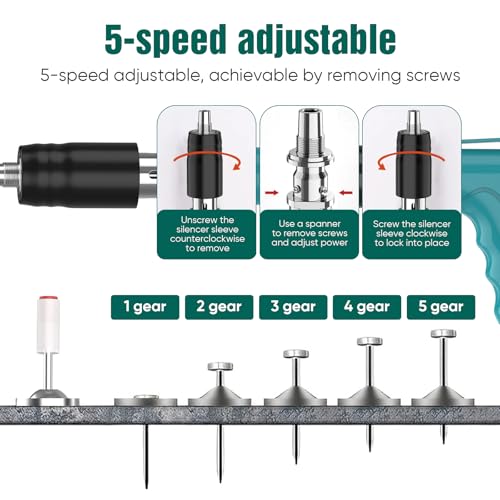 5-speed adjustable

5-speed adjustable, achievable by removing screws

Unscrew the silencer sleeve counterclockwise to remove

Use a spanner to remove screws and adjust power

Screw the silencer sleeve clockwise to lock into place

1 gear

2 gear

3 gear

4 gear

5 gear