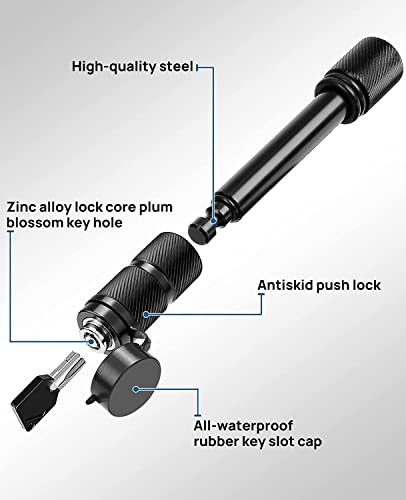 High-quality steel

Zinc alloy lock core plum blossom key hole

Antiskid push lock

All-waterproof rubber key slot cap