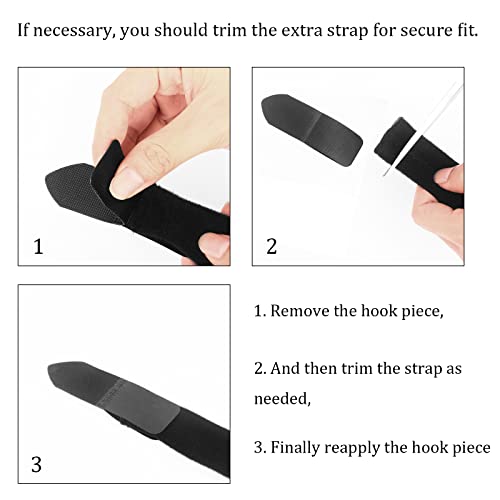 If necessary, you should trim the extra strap for secure fit.

1

2

3

1. Remove the hook piece,

2. And then trim the strap as needed,

3. Finally reapply the hook piece